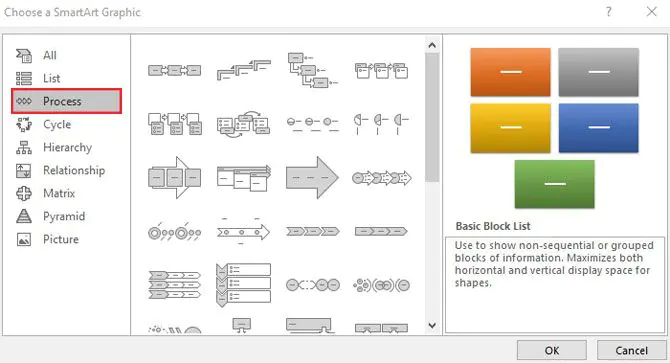 Choose a SmartArt Graphic

?

All
List
Process
Cycle
Hierarchy
Relationship
Matrix
Pyramid
Picture

Basic Block List

Use to show non-sequential or grouped blocks of information. Maximizes both horizontal and vertical display space for shapes.

OK
Cancel