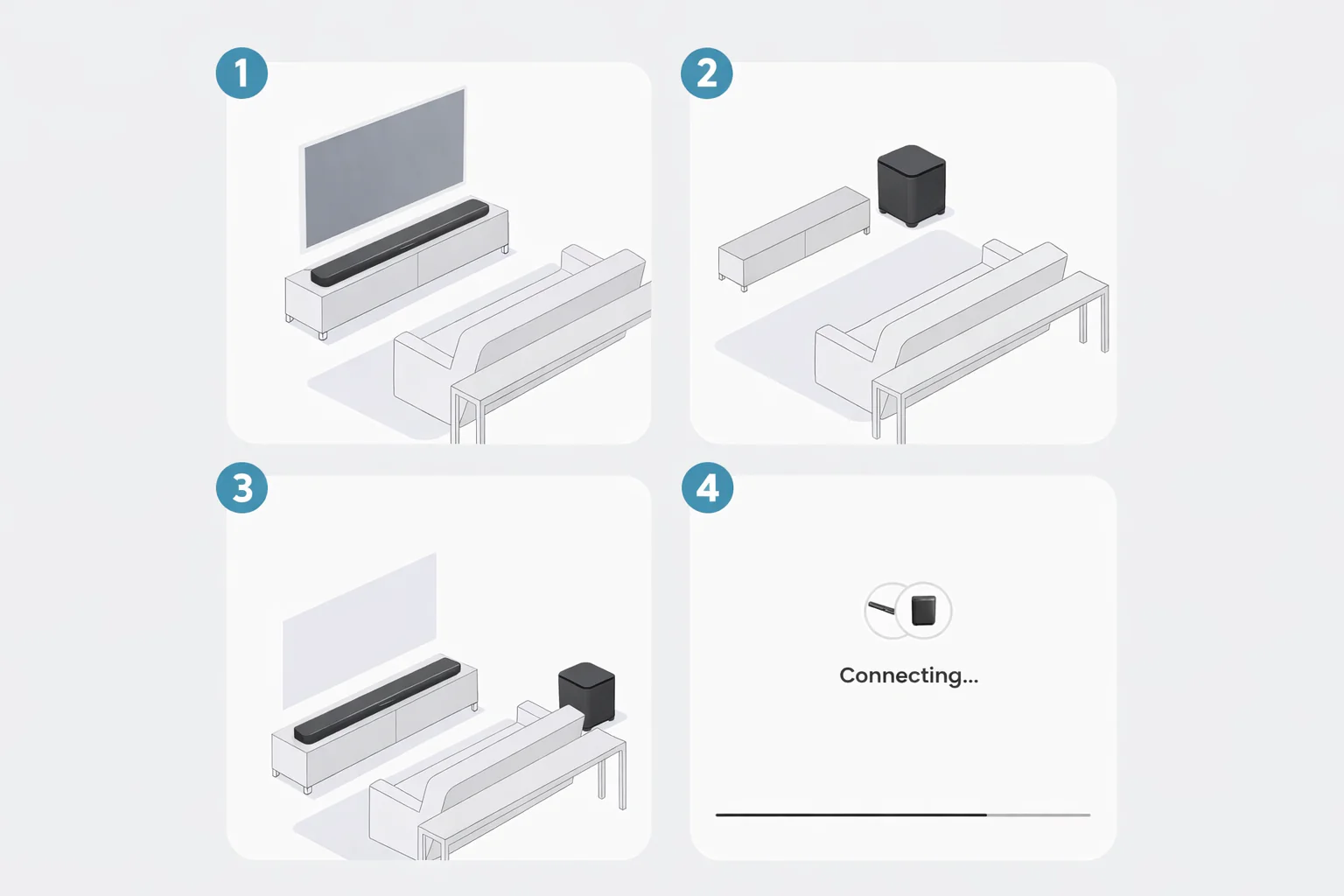 1

2

3

4

Connecting...