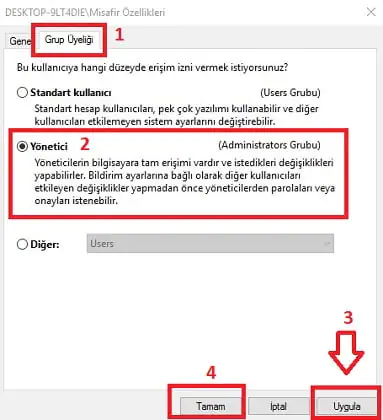 DESKTOP-9LT4DIE\Misafir Özellikleri

Gene Grup Üyeliği 1

Bu kullanıcıya hangi düzeyde erişim izni vermek istiyorsunuz?

Standart kullanıcı (Users Grubu)

Standart hesap kullanıcıları, pek çok yazılımı kullanabilir ve diğer kullanıcıları etkilemeyen sistem ayarlarını değiştirebilir.

Yönetici 2 (Administrators Grubu)

Yöneticilerin bilgisayara tam erişimi vardır ve istedikleri değişiklikleri yapabilirler. Bildirim ayarlarına bağlı olarak diğer kullanıcıları etkileyen değişiklikler yapmadan önce yöneticilerden parolaları veya onayları istenebilir.

Diğer: Users

3

4

Tamam İptal Uygula